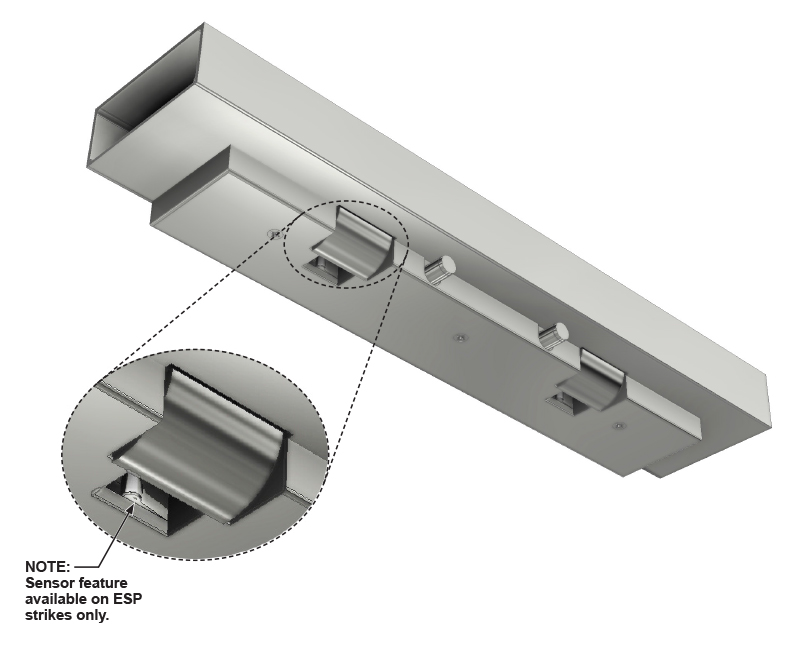 NOTE:
Sensor feature available on ESP strikes only.